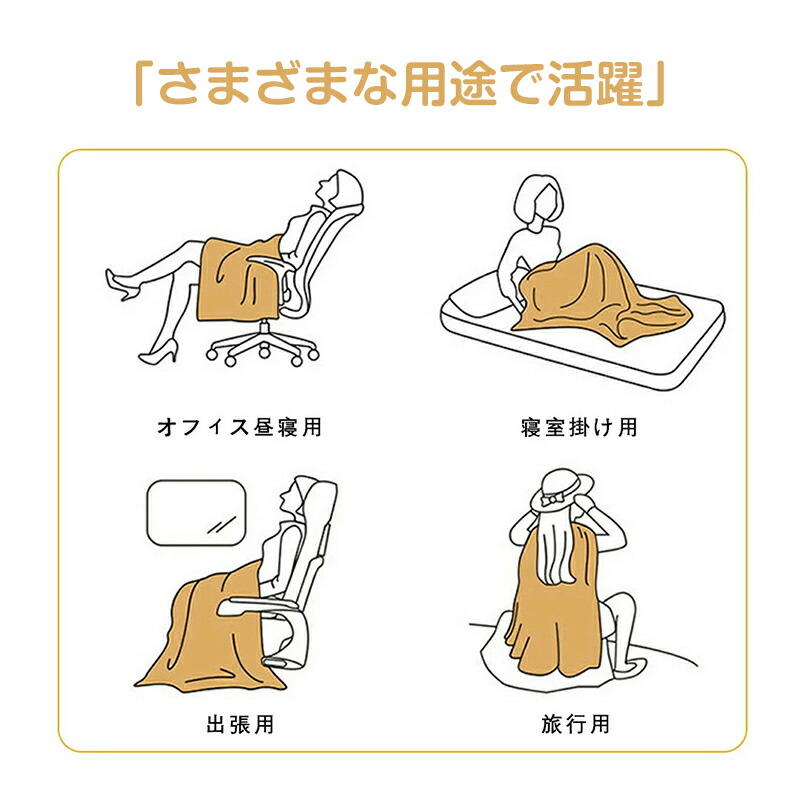 「さまざまな用途で活躍」

オフィス昼寝用

寝室掛け用

出張用

旅行用