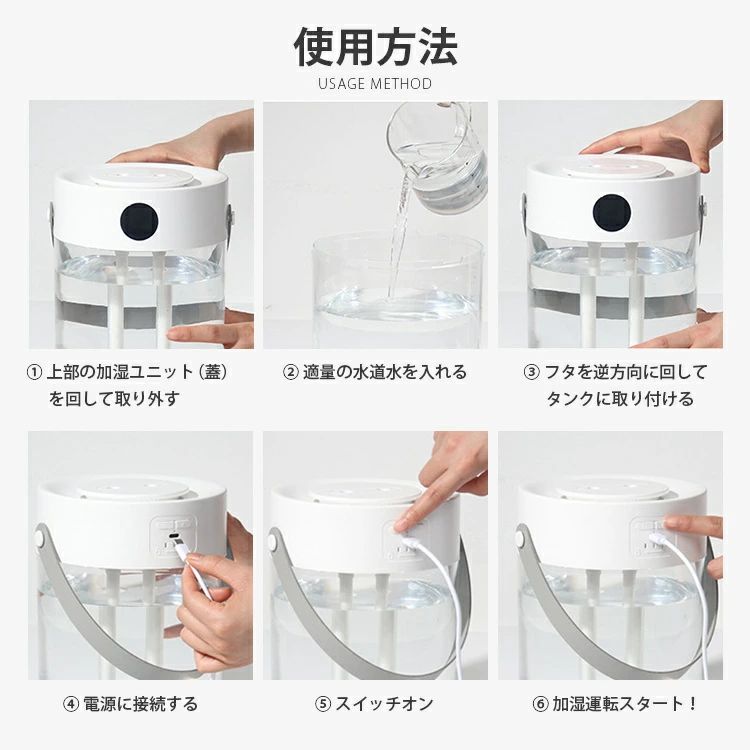 使用方法
USAGE METHOD

① 上部の加湿ユニット（蓋）を回して取り外す

② 適量の水道水を入れる

③ フタを逆方向に回してタンクに取り付ける

④ 電源に接続する

⑤ スイッチオン

⑥ 加湿運転スタート！